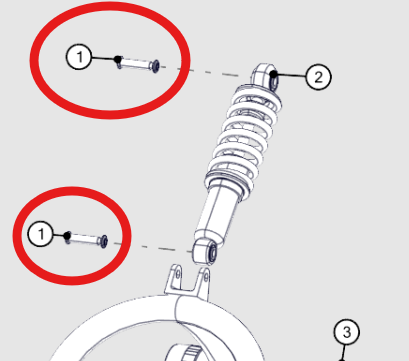 1
2
1
3